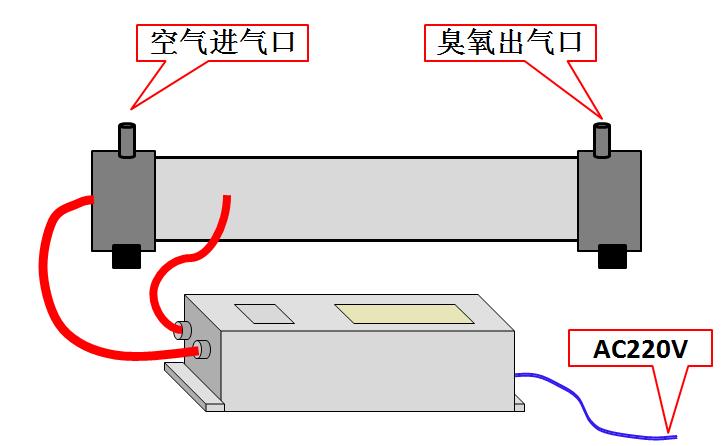 空气进气口

臭氧出气口

AC220V